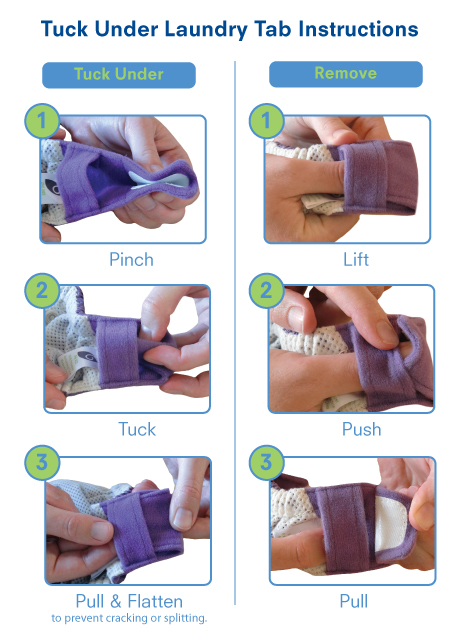 Tuck Under Laundry Tab Instructions

Tuck Under

1

Pinch

2

Tuck

3

Pull & Flatten
to prevent cracking or splitting.

Remove

1

Lift

2

Push

3

Pull